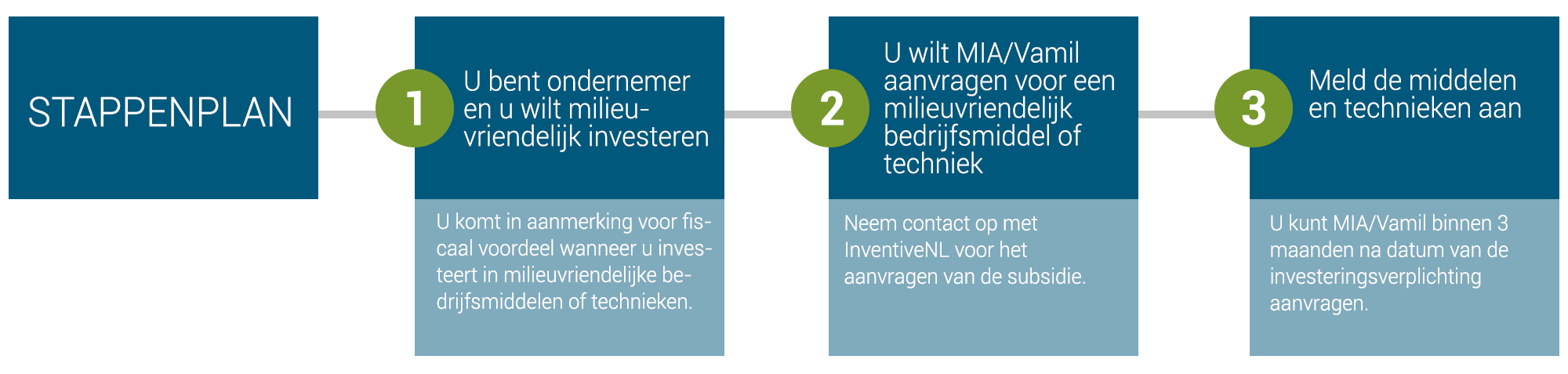 STAPPENPLAN

1

U bent ondernemer en u wilt milieuvriendelijk investeren

U komt in aanmerking voor fiscaal voordeel wanneer u investeert in milieuvriendelijke bedrijfsmiddelen of technieken.

2

U wilt MIA/Vamil aanvragen voor een milieuvriendelijk bedrijfsmiddel of techniek

Neem contact op met InventiveNL voor het aanvragen van de subsidie.

3

Meld de middelen en technieken aan

U kunt MIA/Vamil binnen 3 maanden na datum van de investeringsverplichting aanvragen.